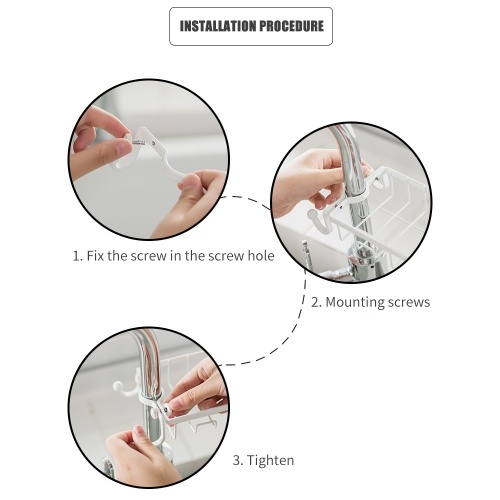 INSTALLATION PROCEDURE

1. Fix the screw in the screw hole

2. Mounting screws

3. Tighten