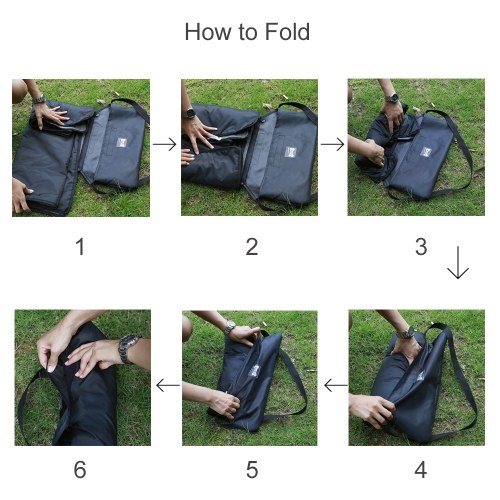 How to Fold

1

2

3

6

5

4