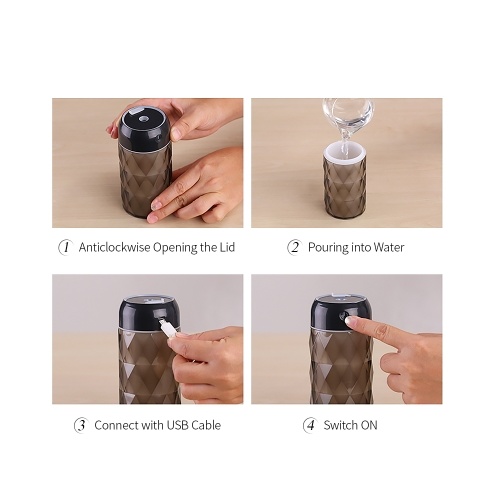 1 Anticlockwise Opening the Lid

2 Pouring into Water

3 Connect with USB Cable

4 Switch ON