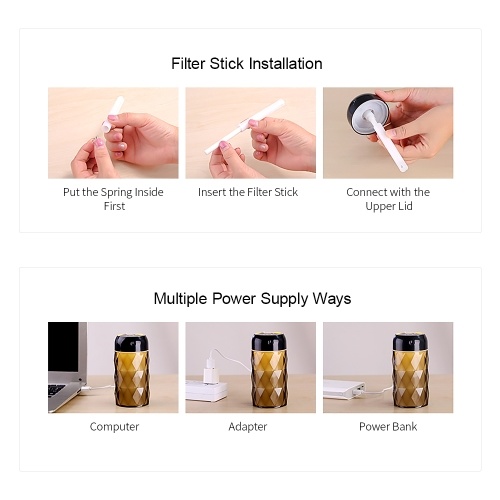 Filter Stick Installation

Put the Spring Inside First

Insert the Filter Stick

Connect with the Upper Lid

Multiple Power Supply Ways

Computer

Adapter

Power Bank