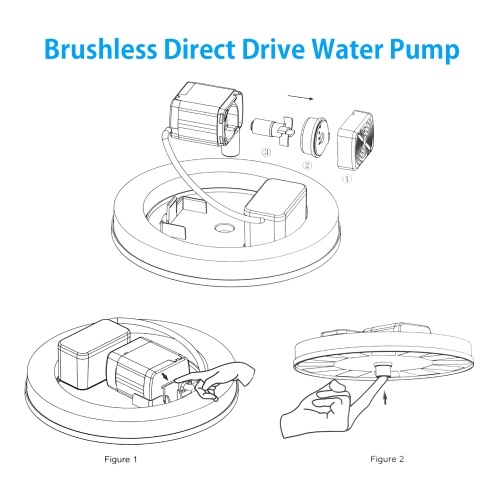 Brushless Direct Drive Water Pump

③
②
①

Figure 1

Figure 2