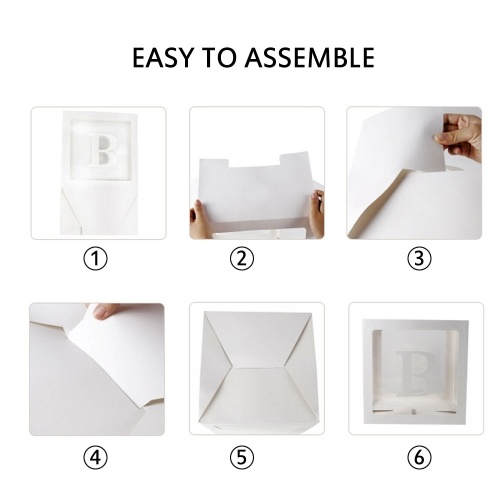 EASY TO ASSEMBLE

B

①

②

③

④

⑤

B

⑥