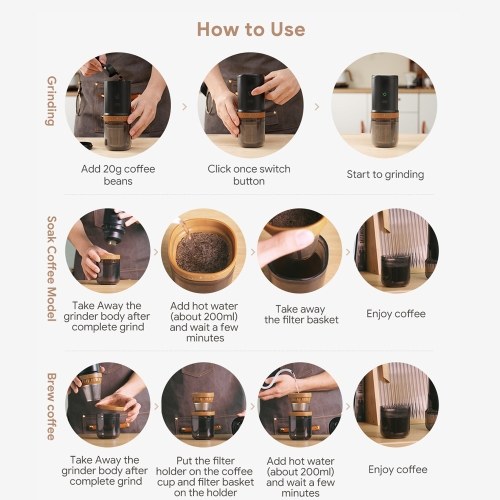 How to Use

Grinding

Add 20g coffee beans

Click once switch button

Start to grinding

Soak Coffee Model

Take Away the grinder body after complete grind

Add hot water (about 200ml) and wait a few minutes

Take away the filter basket

Enjoy coffee

Brew coffee

Take Away the grinder body after complete grind

Put the filter holder on the coffee cup and filter basket on the holder

Add hot water (about 200ml) and wait a few minutes

Enjoy coffee