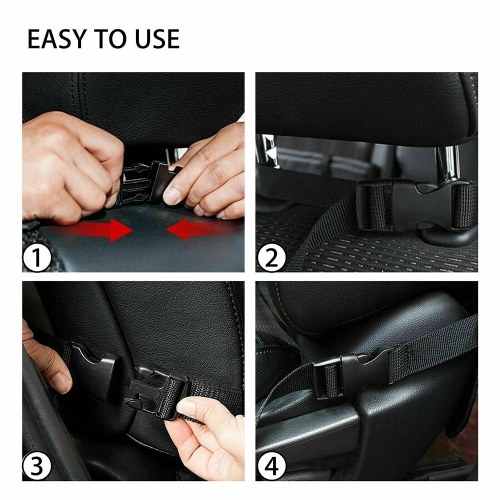 EASY TO USE

1

2

3

4