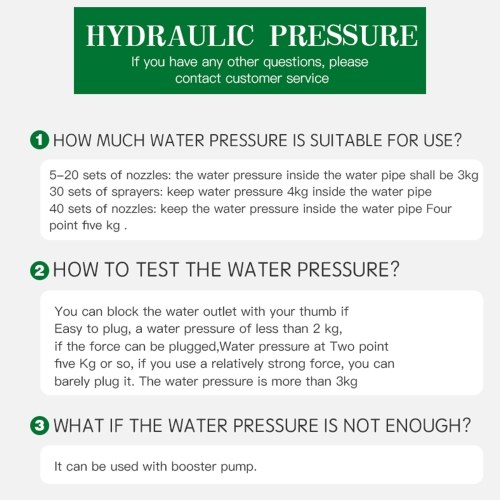 HYDRAULIC PRESSURE
If you have any other questions, please contact customer service

1 HOW MUCH WATER PRESSURE IS SUITABLE FOR USE?

5-20 sets of nozzles: the water pressure inside the water pipe shall be 3kg
30 sets of sprayers: keep water pressure 4kg inside the water pipe
40 sets of nozzles: keep the water pressure inside the water pipe Four point five kg .

2 HOW TO TEST THE WATER PRESSURE?

You can block the water outlet with your thumb if Easy to plug, a water pressure of less than 2 kg, if the force can be plugged,Water pressure at Two point five Kg or so, if you use a relatively strong force, you can barely plug it. The water pressure is more than 3kg

3 WHAT IF THE WATER PRESSURE IS NOT ENOUGH?

It can be used with booster pump.