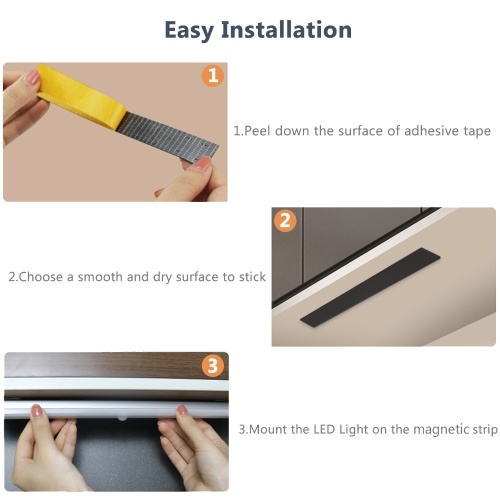 Easy Installation

1

1.Peel down the surface of adhesive tape

2

2.Choose a smooth and dry surface to stick

3

3.Mount the LED Light on the magnetic strip