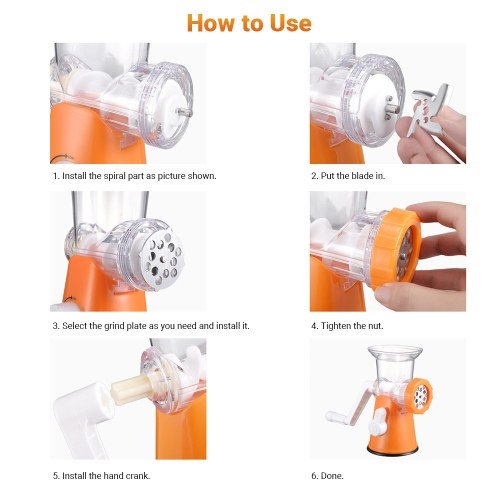 How to Use

1. Install the spiral part as picture shown.

2. Put the blade in.

3. Select the grind plate as you need and install it.

4. Tighten the nut.

5. Install the hand crank.

6. Done.