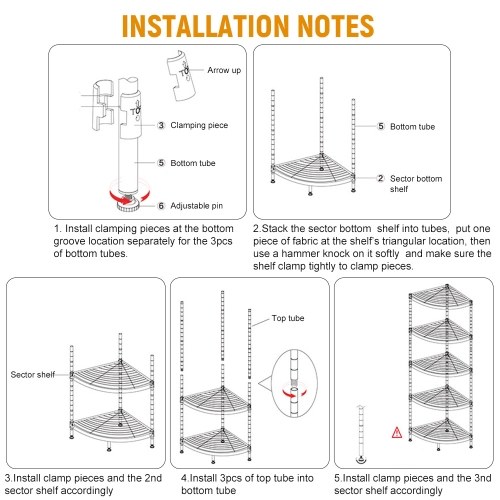 INSTALLATION NOTES

Arrow up

TOP

③ Clamping piece

⑤ Bottom tube

⑥ Adjustable pin

1. Install clamping pieces at the bottom groove location separately for the 3pcs of bottom tubes.

⑤ Bottom tube

② Sector bottom shelf

2.Stack the sector bottom shelf into tubes, put one piece of fabric at the shelf's triangular location, then use a hammer knock on it softly and make sure the shelf clamp tightly to clamp pieces.

Sector shelf

3.Install clamp pieces and the 2nd sector shelf accordingly

Top tube

4.Install 3pcs of top tube into bottom tube

5.Install clamp pieces and the 3nd sector shelf accordingly