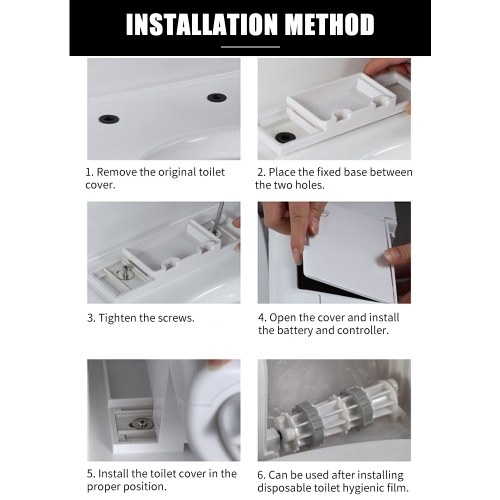 INSTALLATION METHOD

1. Remove the original toilet cover.

2. Place the fixed base between the two holes.

3. Tighten the screws.

4. Open the cover and install the battery and controller.

5. Install the toilet cover in the proper position.

6. Can be used after installing disposable toilet hygienic film.