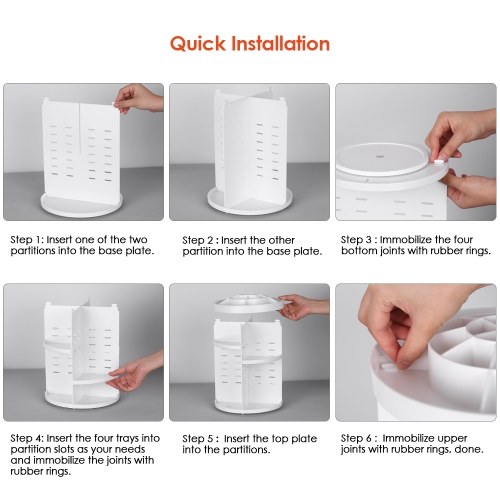 Quick Installation

Step 1: Insert one of the two partitions into the base plate.

Step 2 : Insert the other partition into the base plate.

Step 3 : Immobilize the four bottom joints with rubber rings.

Step 4: Insert the four trays into partition slots as your needs and immobilize the joints with rubber rings.

Step 5 : Insert the top plate into the partitions.

Step 6 : Immobilize upper joints with rubber rings, done.