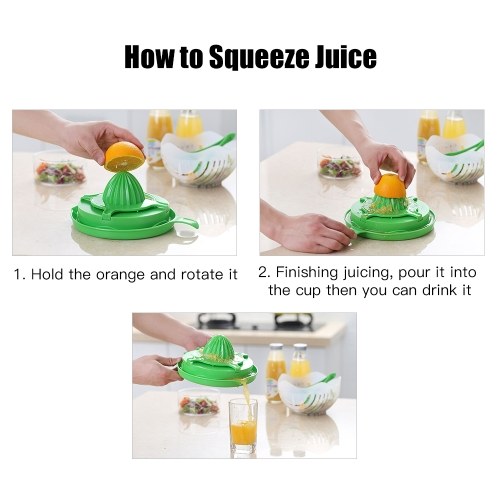 How to Squeeze Juice

1. Hold the orange and rotate it

2. Finishing juicing, pour it into the cup then you can drink it