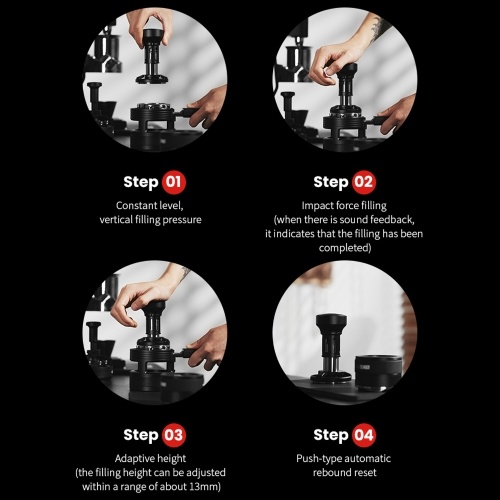 Step 01
Constant level, vertical filling pressure

Step 02
Impact force filling (when there is sound feedback, it indicates that the filling has been completed)

Step 03
Adaptive height (the filling height can be adjusted within a range of about 13mm)

Step 04
Push-type automatic rebound reset