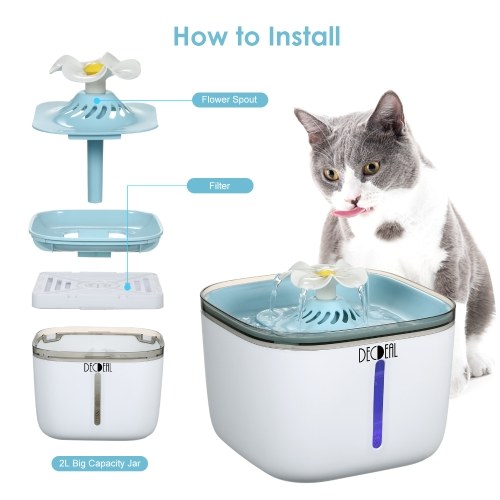 How to Install

Flower Spout

Filter

DECDEAL

2L Big Capacity Jar

DECDEAL