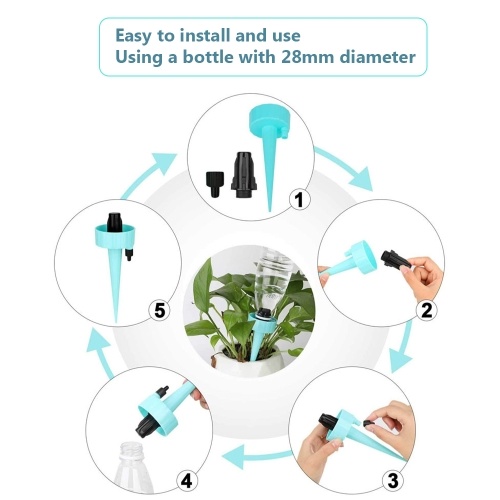 Easy to install and use
Using a bottle with 28mm diameter

1

2

3

4

5