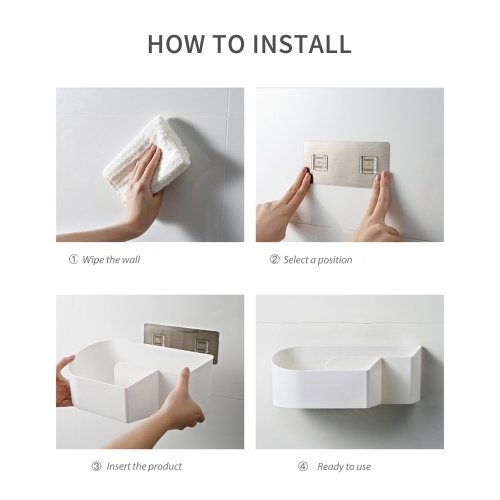 HOW TO INSTALL

① Wipe the wall

② Select a position

③ Insert the product

④ Ready to use