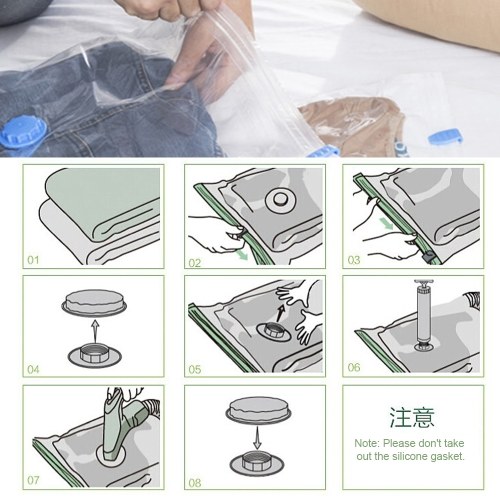 01

02

03

04

05

06

07

08

注意

Note: Please don't take out the silicone gasket.