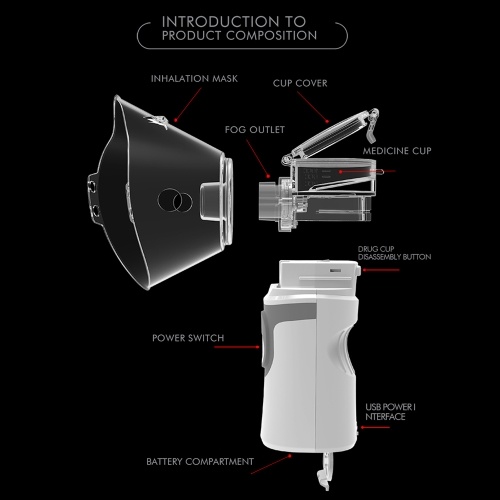 INTRODUCTION TO PRODUCT COMPOSITION

INHALATION MASK

CUP COVER

FOG OUTLET

MEDICINE CUP

DRUG CUP DISASSEMBLY BUTTON

POWER SWITCH

USB POWER I NTERFACE

BATTERY COMPARTMENT