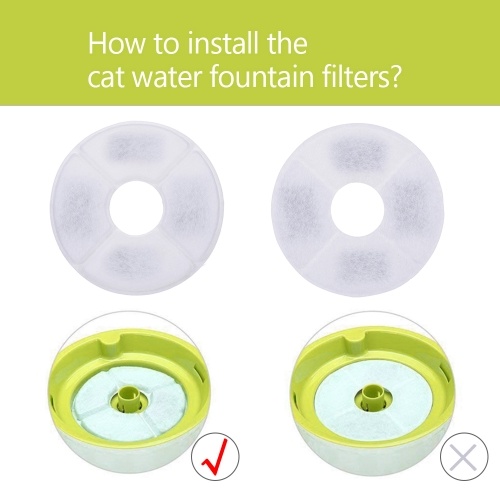 How to install the
cat water fountain filters?