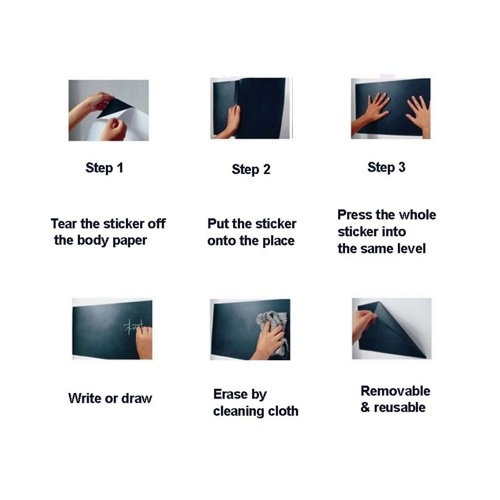 Step 1

Tear the sticker off the body paper

Step 2

Put the sticker onto the place

Step 3

Press the whole sticker into the same level

Write or draw

Erase by cleaning cloth

Removable & reusable