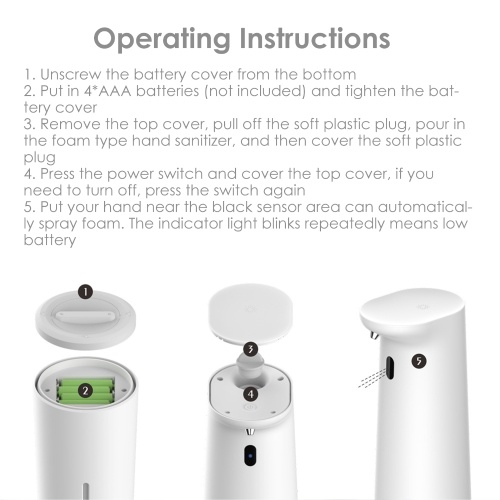 Operating Instructions

1. Unscrew the battery cover from the bottom
2. Put in 4*AAA batteries (not included) and tighten the battery cover
3. Remove the top cover, pull off the soft plastic plug, pour in the foam type hand sanitizer, and then cover the soft plastic plug
4. Press the power switch and cover the top cover, if you need to turn off, press the switch again
5. Put your hand near the black sensor area can automatically spray foam. The indicator light blinks repeatedly means low battery

1
2
3
4
5