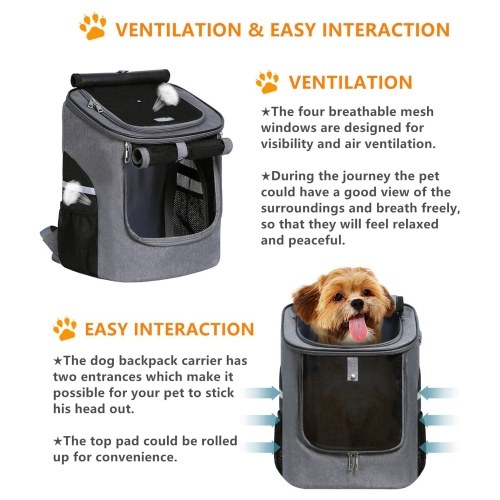 VENTILATION & EASY INTERACTION

VENTILATION

★The four breathable mesh windows are designed for visibility and air ventilation.

★During the journey the pet could have a good view of the surroundings and breath freely, so that they will feel relaxed and peaceful.

EASY INTERACTION

★The dog backpack carrier has two entrances which make it possible for your pet to stick his head out.

★The top pad could be rolled up for convenience.