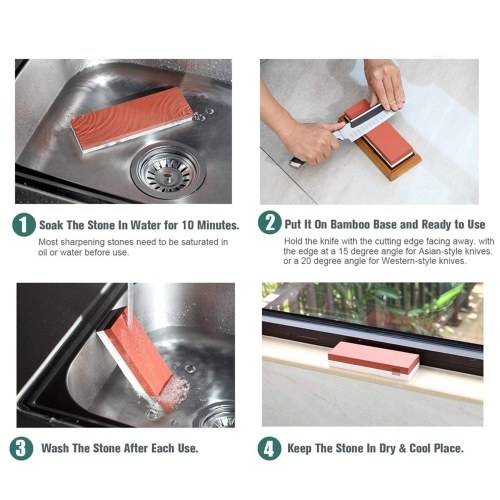 1 Soak The Stone In Water for 10 Minutes.

Most sharpening stones need to be saturated in oil or water before use.

2 Put It On Bamboo Base and Ready to Use

Hold the knife with the cutting edge facing away, with the edge at a 15 degree angle for Asian-style knives, or a 20 degree angle for Western-style knives.

3 Wash The Stone After Each Use.

4 Keep The Stone In Dry & Cool Place.