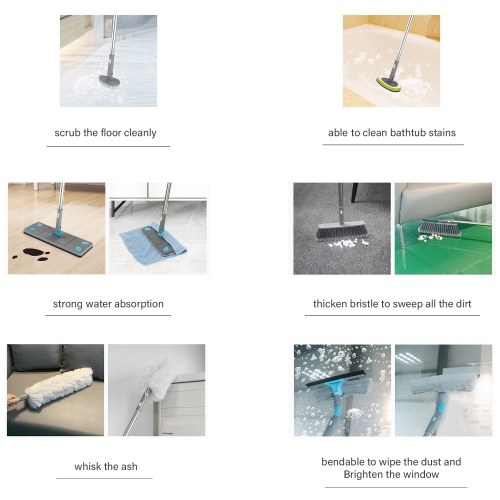 scrub the floor cleanly

able to clean bathtub stains

strong water absorption

thicken bristle to sweep all the dirt

whisk the ash

bendable to wipe the dust and Brighten the window