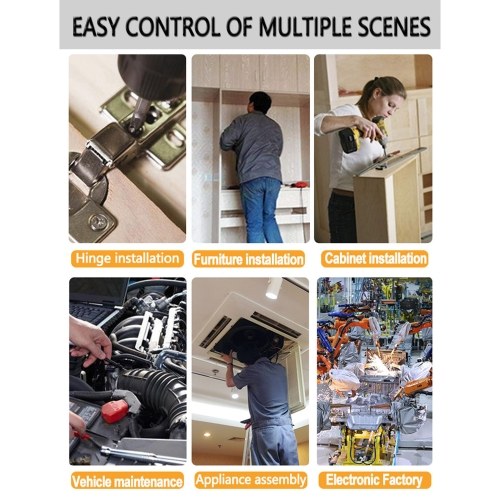 EASY CONTROL OF MULTIPLE SCENES

Hinge installation

Furniture installation

Cabinet installation

Vehicle maintenance

Appliance assembly

Electronic Factory