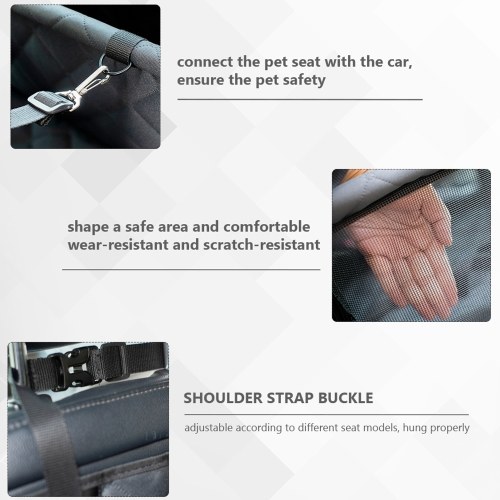 connect the pet seat with the car, ensure the pet safety

shape a safe area and comfortable wear-resistant and scratch-resistant

SHOULDER STRAP BUCKLE

adjustable according to different seat models, hung properly