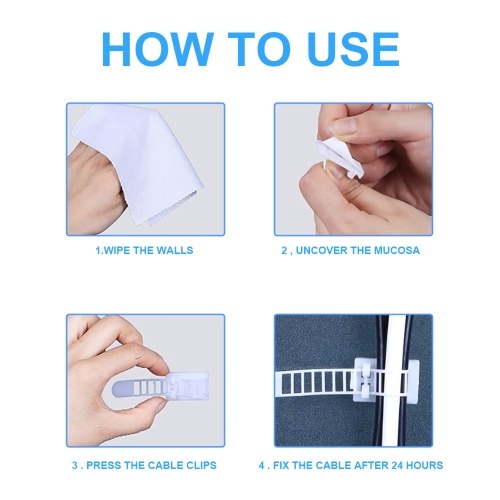 HOW TO USE

1.WIPE THE WALLS

2 , UNCOVER THE MUCOSA

3 . PRESS THE CABLE CLIPS

4 . FIX THE CABLE AFTER 24 HOURS