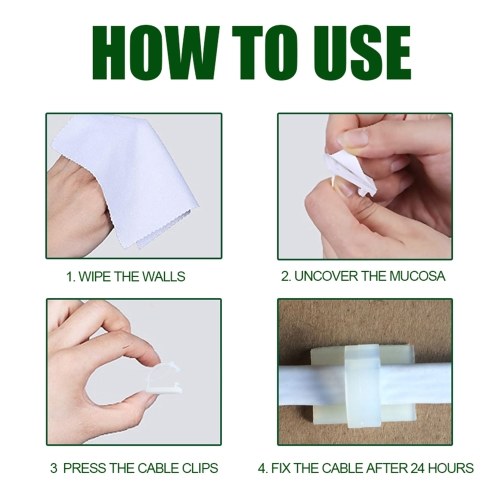 HOW TO USE

1. WIPE THE WALLS

2. UNCOVER THE MUCOSA

3 PRESS THE CABLE CLIPS

4. FIX THE CABLE AFTER 24 HOURS