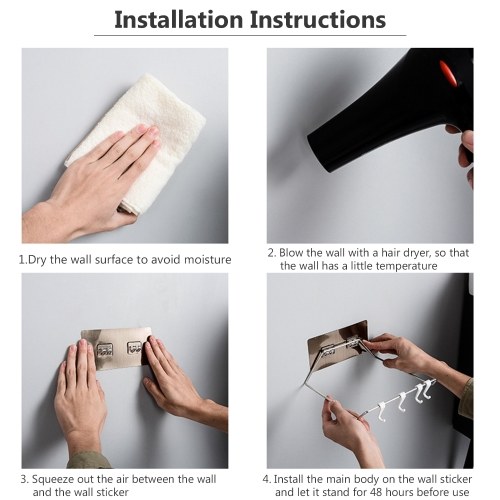 Installation Instructions

1.Dry the wall surface to avoid moisture

2. Blow the wall with a hair dryer, so that the wall has a little temperature

3. Squeeze out the air between the wall and the wall sticker

4. Install the main body on the wall sticker and let it stand for 48 hours before use