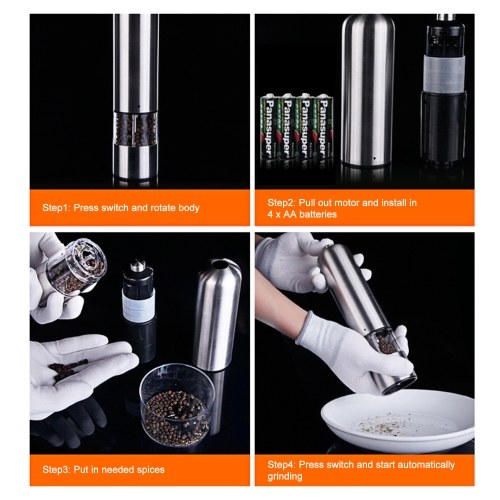 Panasuper Panasuper Panasuper Panasuper

Step1: Press switch and rotate body

Step2: Pull out motor and install in 4 x AA batteries

Step3: Put in needed spices

Step4: Press switch and start automatically grinding