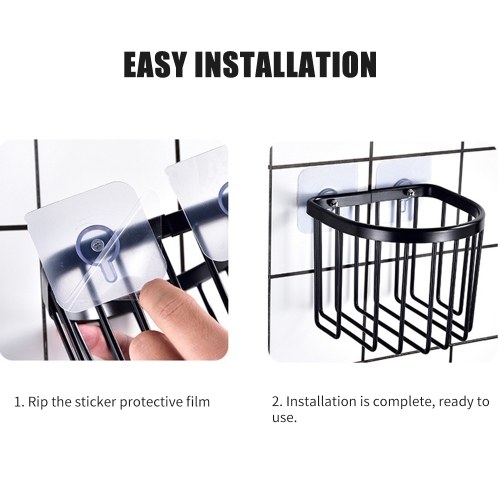 EASY INSTALLATION

1. Rip the sticker protective film

2. Installation is complete, ready to use.