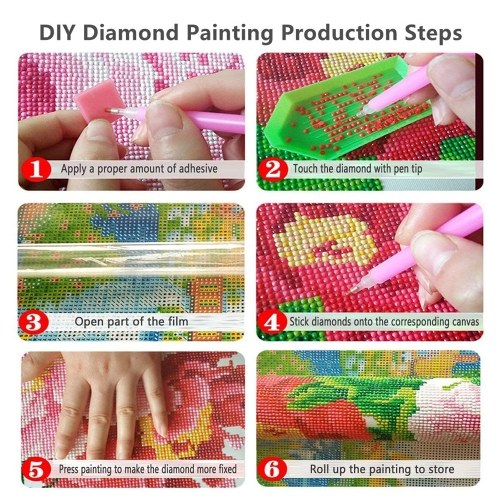 DIY Diamond Painting Production Steps

1 Apply a proper amount of adhesive

2 Touch the diamond with pen tip

3 Open part of the film

4 Stick diamonds onto the corresponding canvas

5 Press painting to make the diamond more fixed

6 Roll up the painting to store