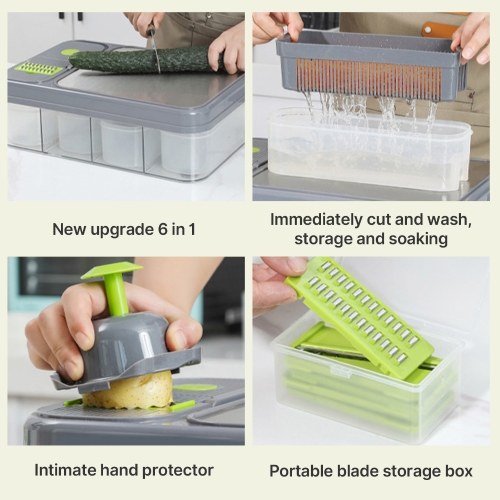 New upgrade 6 in 1

Immediately cut and wash, storage and soaking

Intimate hand protector

Portable blade storage box