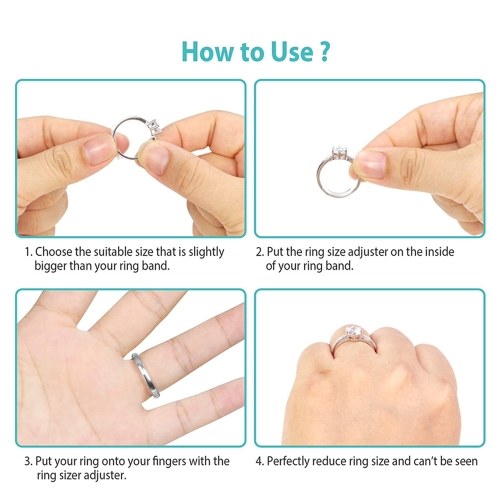 How to Use ?

1. Choose the suitable size that is slightly bigger than your ring band.

2. Put the ring size adjuster on the inside of your ring band.

3. Put your ring onto your fingers with the ring sizer adjuster.

4. Perfectly reduce ring size and can't be seen