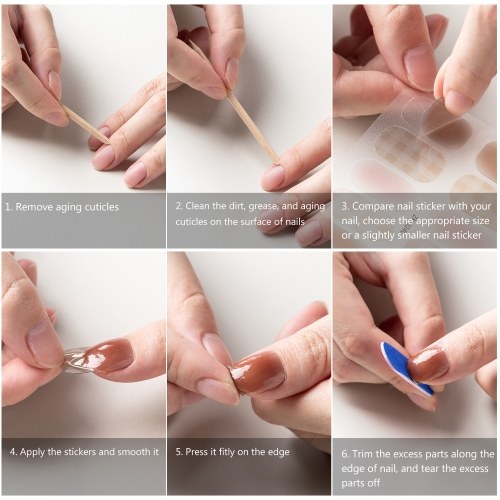 1. Remove aging cuticles

2. Clean the dirt, grease, and aging cuticles on the surface of nails

3. Compare nail sticker with your nail, choose the appropriate size or a slightly smaller nail sticker

4. Apply the stickers and smooth it

5. Press it fitly on the edge

6. Trim the excess parts along the edge of nail, and tear the excess parts off