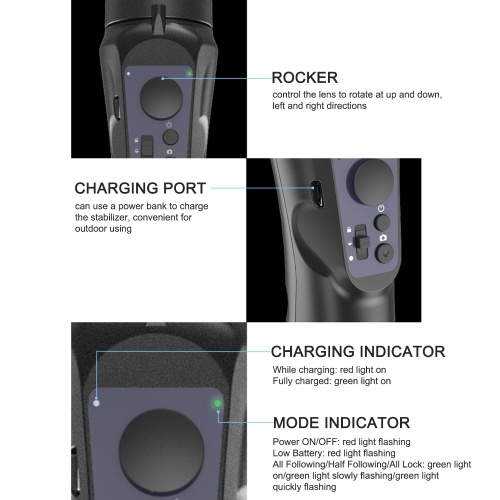 ROCKER
control the lens to rotate at up and down, left and right directions

CHARGING PORT
can use a power bank to charge the stabilizer, convenient for outdoor using

CHARGING INDICATOR
While charging: red light on
Fully charged: green light on

MODE INDICATOR
Power ON/OFF: red light flashing
Low Battery: red light flashing
All Following/Half Following/All Lock: green light on/green light slowly flashing/green light quickly flashing