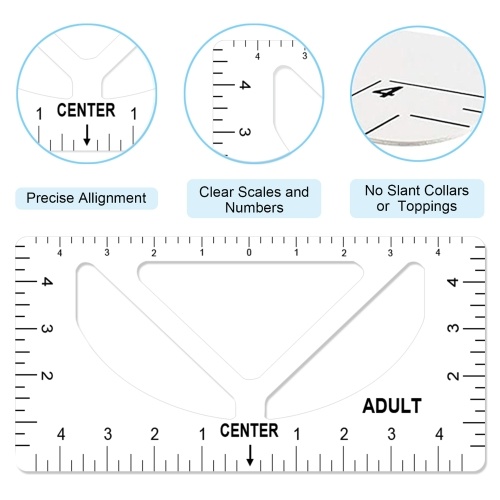 1 CENTER 1

4 3
4
3

4

Precise Allignment

Clear Scales and Numbers

No Slant Collars or Toppings

4 3 2 1 0 1 2 3 4

4
3
2

4
3
2

ADULT

4 3 2 1 CENTER 1 2 3 4