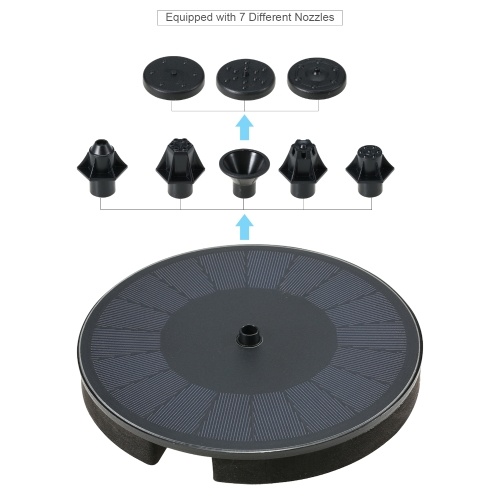 Equipped with 7 Different Nozzles