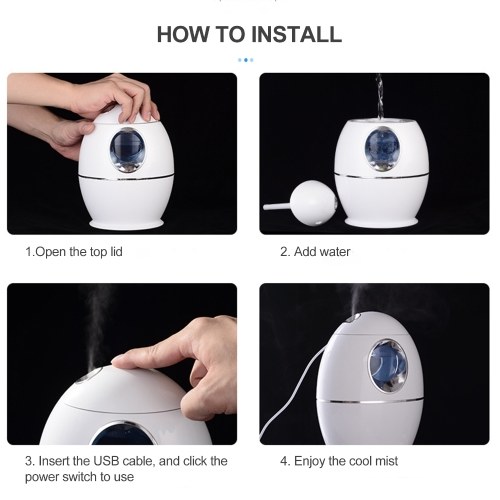 HOW TO INSTALL

1.Open the top lid

2. Add water

3. Insert the USB cable, and click the power switch to use

4. Enjoy the cool mist