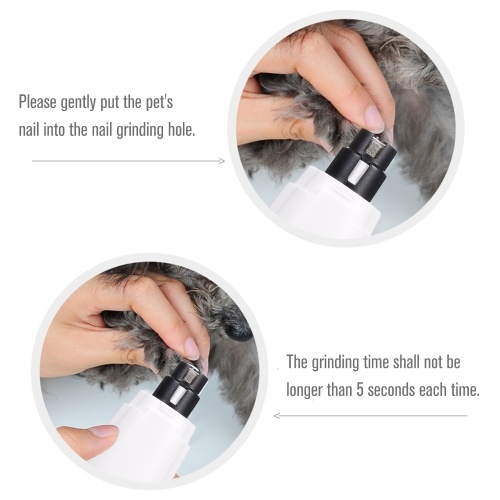 Please gently put the pet's nail into the nail grinding hole.

The grinding time shall not be longer than 5 seconds each time.