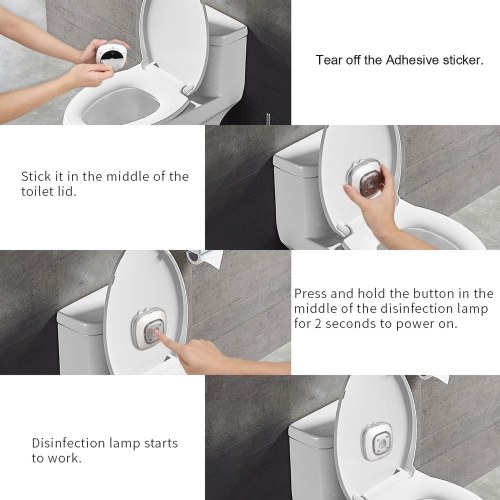 Tear off the Adhesive sticker.

Stick it in the middle of the toilet lid.

Press and hold the button in the middle of the disinfection lamp for 2 seconds to power on.

Disinfection lamp starts to work.