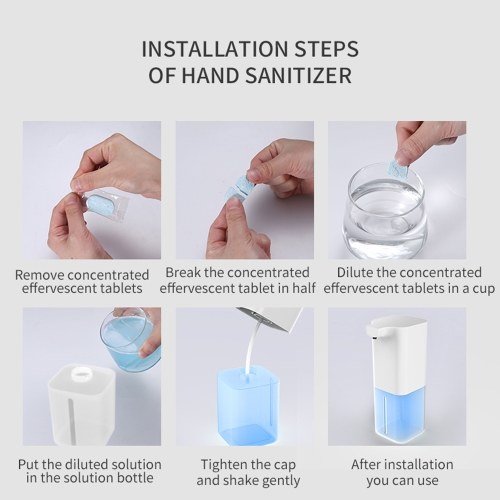 INSTALLATION STEPS
OF HAND SANITIZER

Remove concentrated effervescent tablets

Break the concentrated effervescent tablet in half

Dilute the concentrated effervescent tablets in a cup

Put the diluted solution in the solution bottle

Tighten the cap and shake gently

After installation you can use