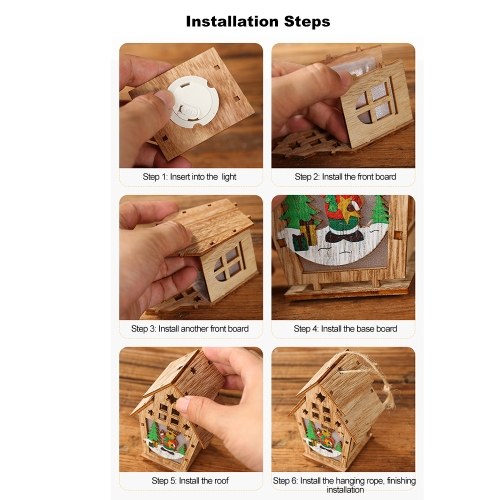 Installation Steps

Step 1: Insert into the light

Step 2: Install the front board

Step 3: Install another front board

Step 4: Install the base board

Step 5: Install the roof

Step 6: Install the hanging rope, finishing installation