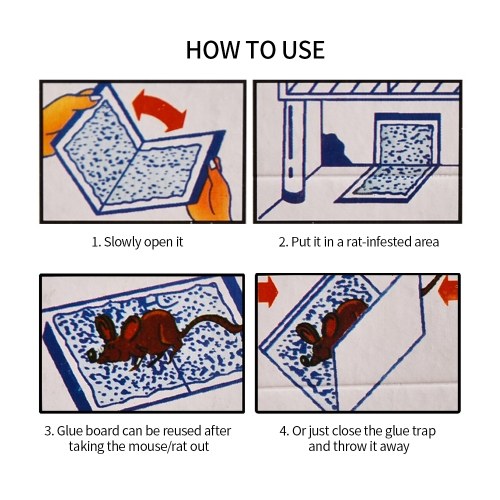 HOW TO USE

1. Slowly open it

2. Put it in a rat-infested area

3. Glue board can be reused after taking the mouse/rat out

4. Or just close the glue trap and throw it away