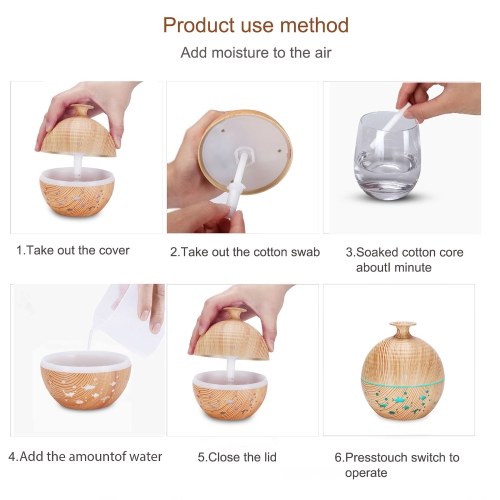 Product use method

Add moisture to the air

1.Take out the cover

2.Take out the cotton swab

3.Soaked cotton core aboutl minute

4.Add the amountof water

5.Close the lid

6.Presstouch switch to operate