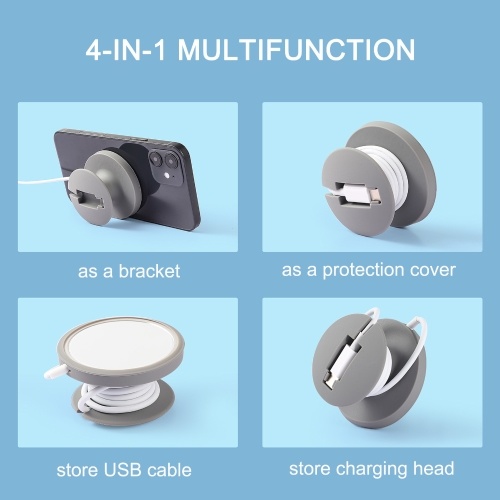 4-IN-1 MULTIFUNCTION

as a bracket

as a protection cover

store USB cable

store charging head