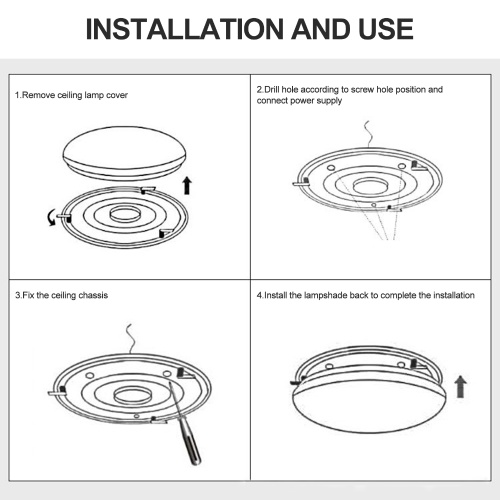 INSTALLATION AND USE

1.Remove ceiling lamp cover

2.Drill hole according to screw hole position and connect power supply

3.Fix the ceiling chassis

4.Install the lampshade back to complete the installation